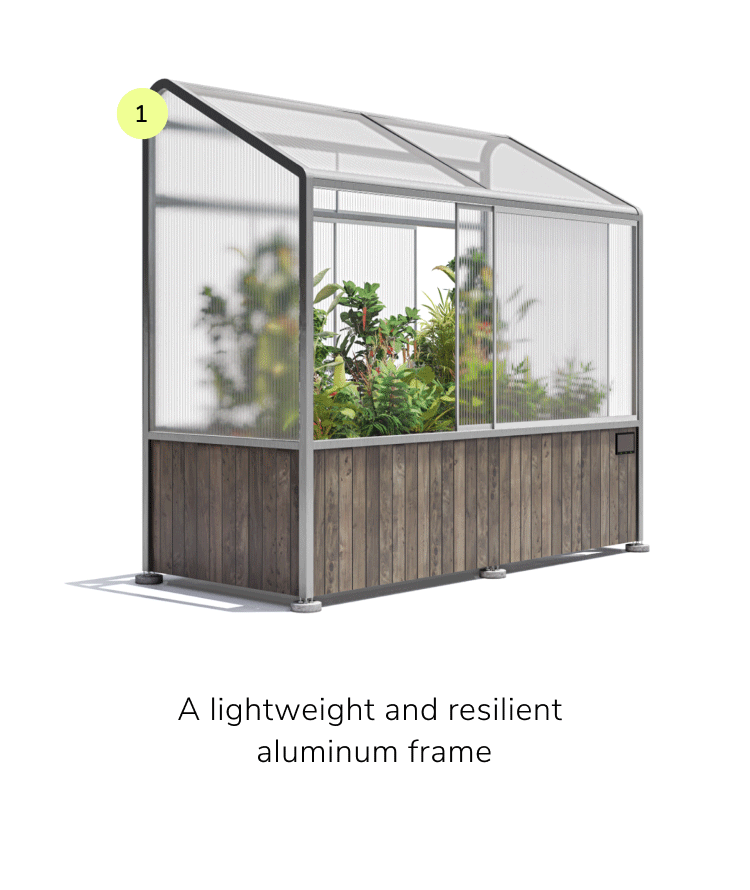 1

A lightweight and resilient aluminum frame