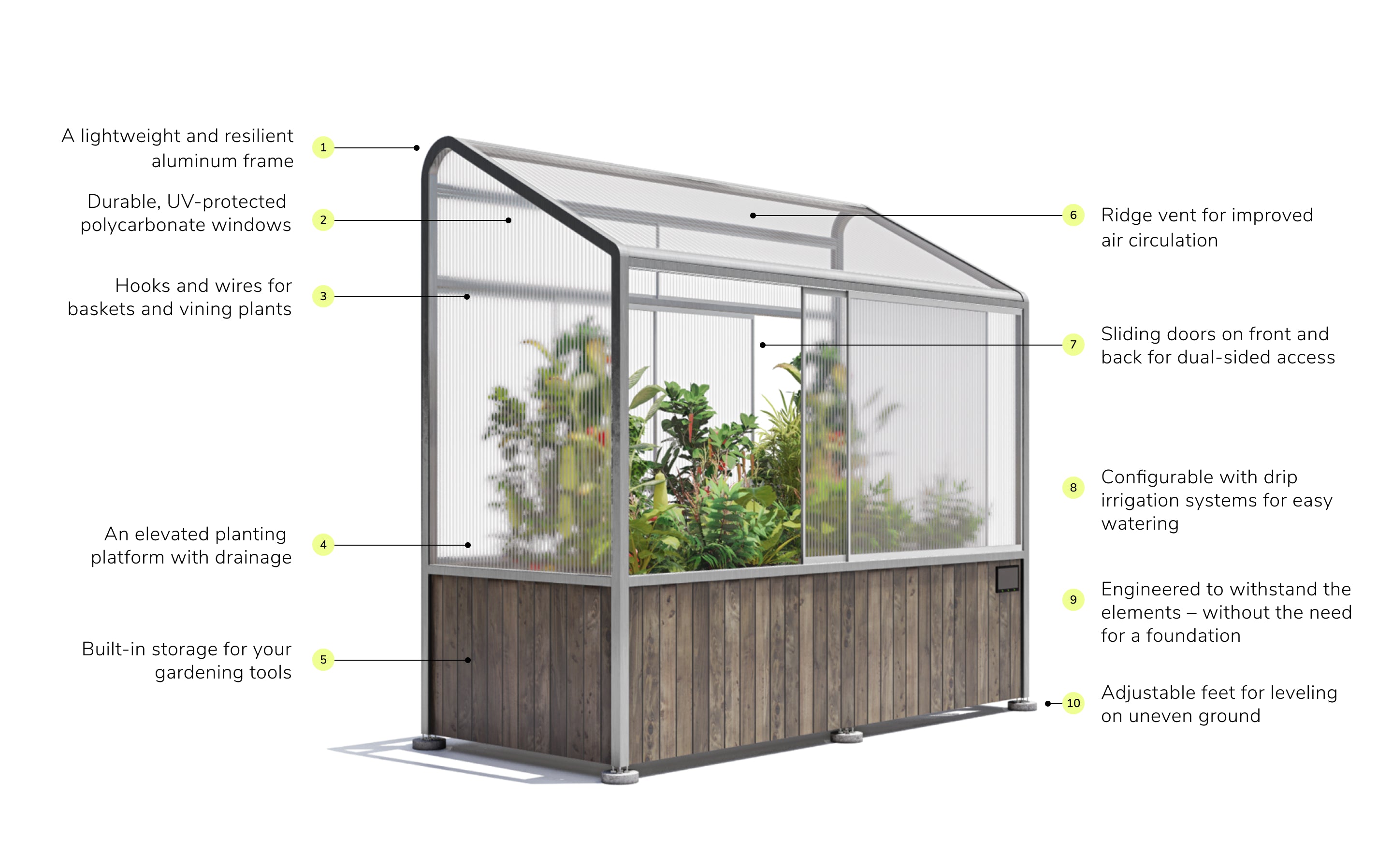 A lightweight and resilient aluminum frame
1

Durable, UV-protected polycarbonate windows
2

Hooks and wires for baskets and vining plants
3

An elevated planting platform with drainage
4

Built-in storage for your gardening tools
5

6
Ridge vent for improved air circulation

7
Sliding doors on front and back for dual-sided access

8
Configurable with drip irrigation systems for easy watering

9
Engineered to withstand the elements – without the need for a foundation

10
Adjustable feet for leveling on uneven ground